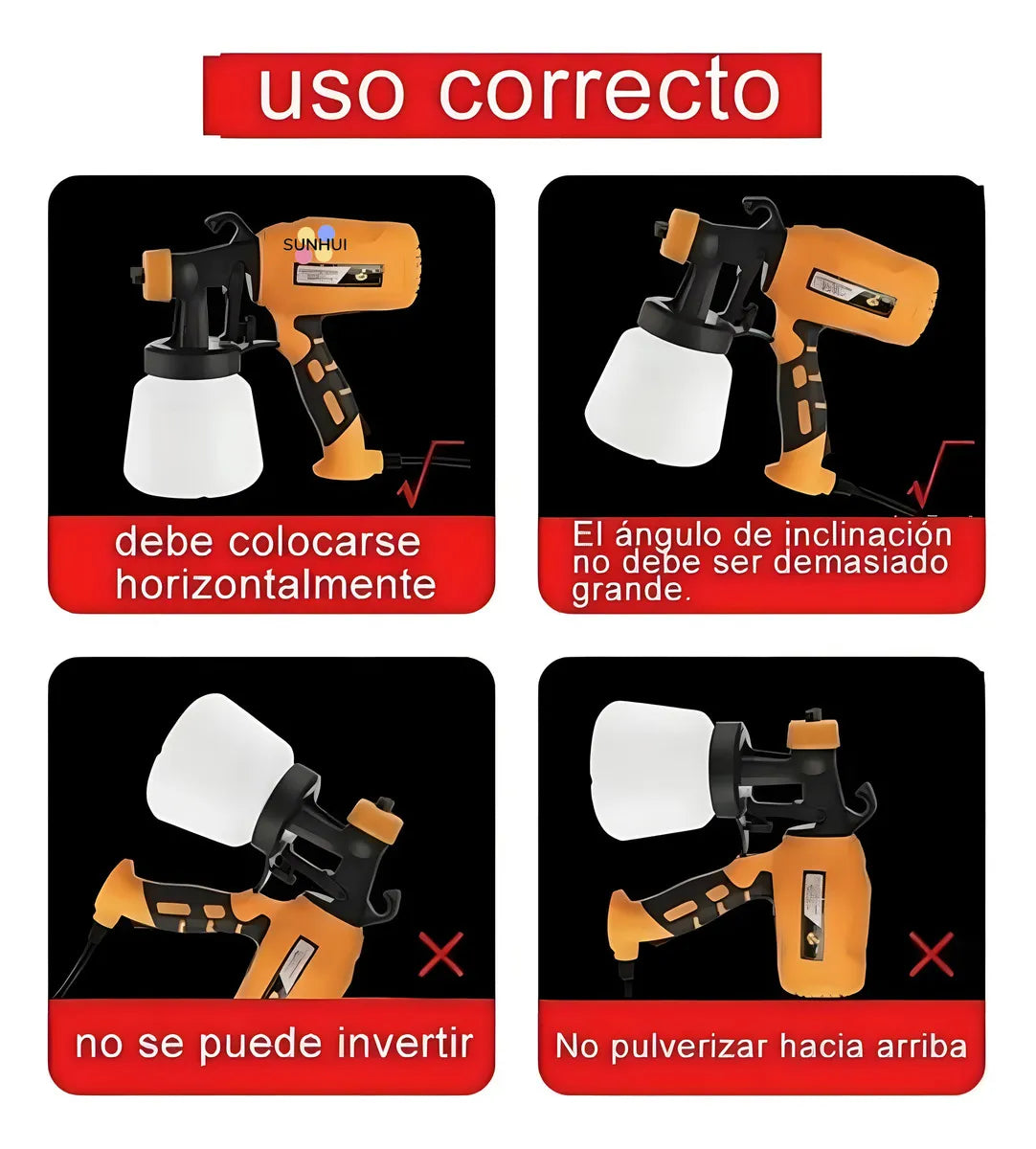 uso correcto

SUNHUI

debe colocarse horizontalmente

El ángulo de inclinación no debe ser demasiado grande.

no se puede invertir

No pulverizar hacia arriba